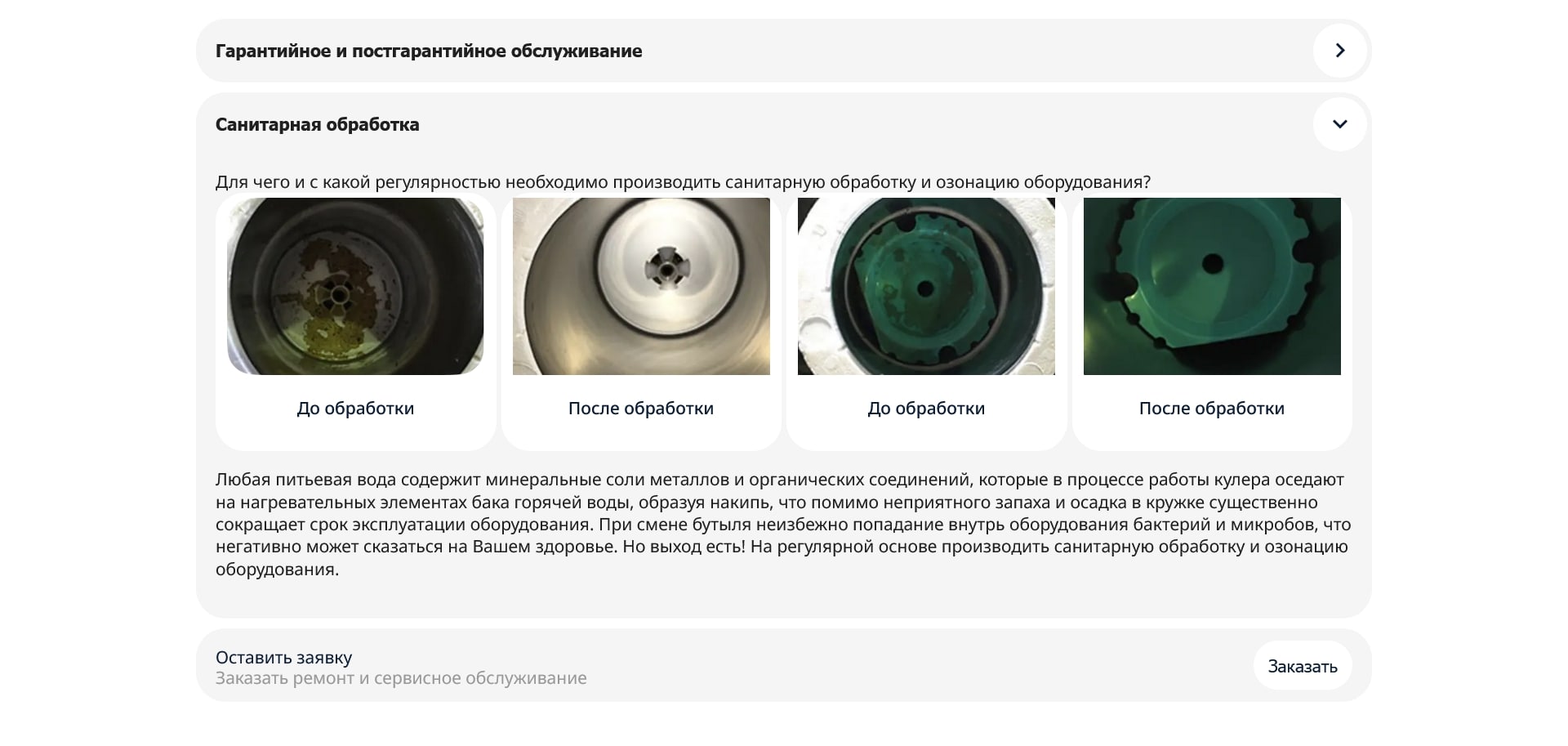 Гарантийное и постгарантийное обслуживание

Санитарная обработка

Для чего и с какой регулярностью необходимо производить санитарную обработку и озонацию оборудования?

До обработки

После обработки

До обработки

После обработки

Любая питьевая вода содержит минеральные соли металлов и органических соединений, которые в процессе работы кулера оседают на нагревательных элементах бака горячей воды, образуя накипь, что помимо неприятного запаха и осадка в кружке существенно сокращает срок эксплуатации оборудования. При смене бутыля неизбежно попадание внутрь оборудования бактерий и микробов, что негативно может сказаться на Вашем здоровье. Но выход есть! На регулярной основе производить санитарную обработку и озонацию оборудования.

Оставить заявку
Заказать ремонт и сервисное обслуживание

Заказать